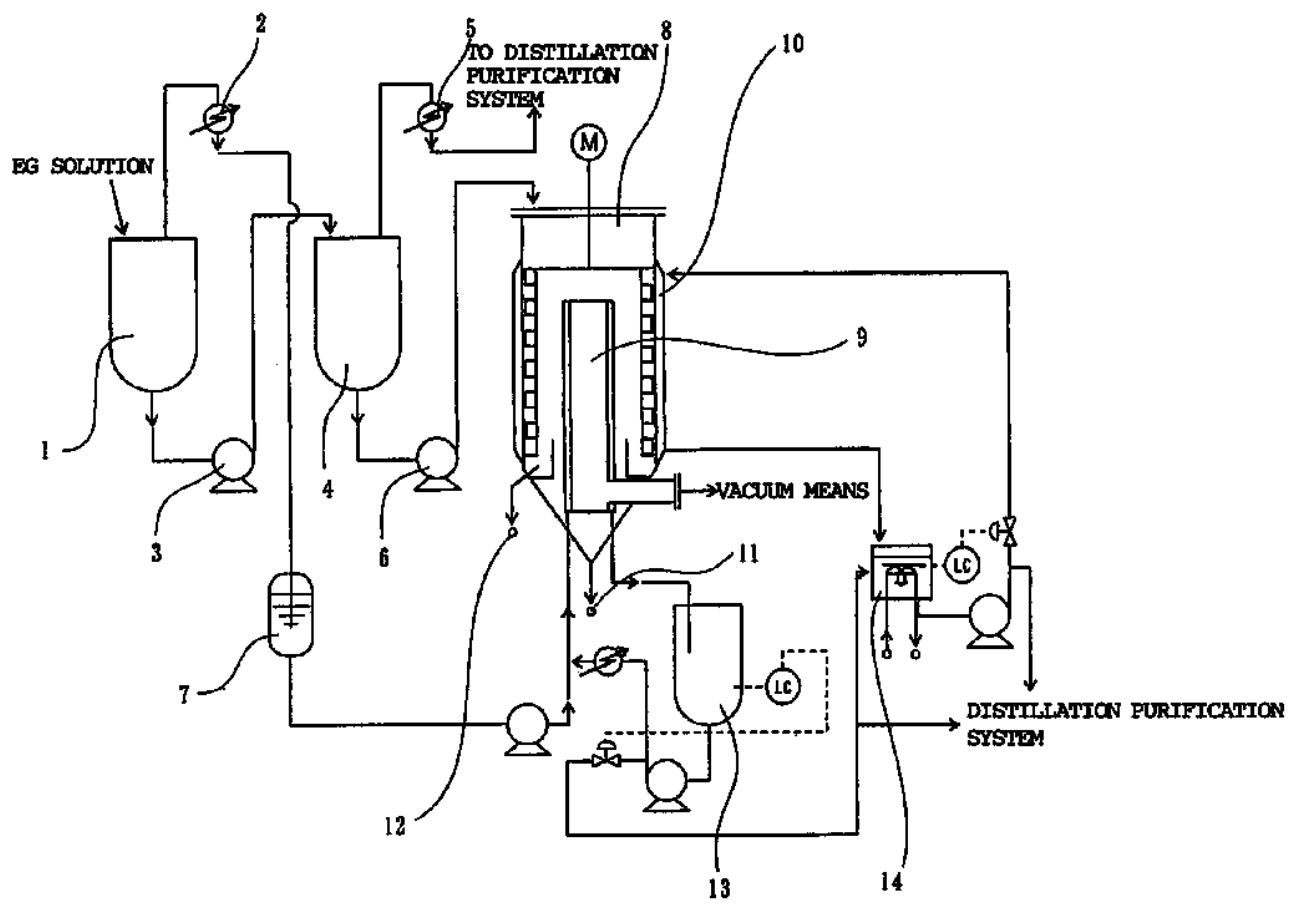 2
5
TO DISTILLATION PURIFICATION SYSTEM
8
10
EG SOLUTION
M
9
1
3
4
6
VACUUM MEANS
LC
11
7
LC
DISTILLATION PURIFICATION SYSTEM
12
13
14