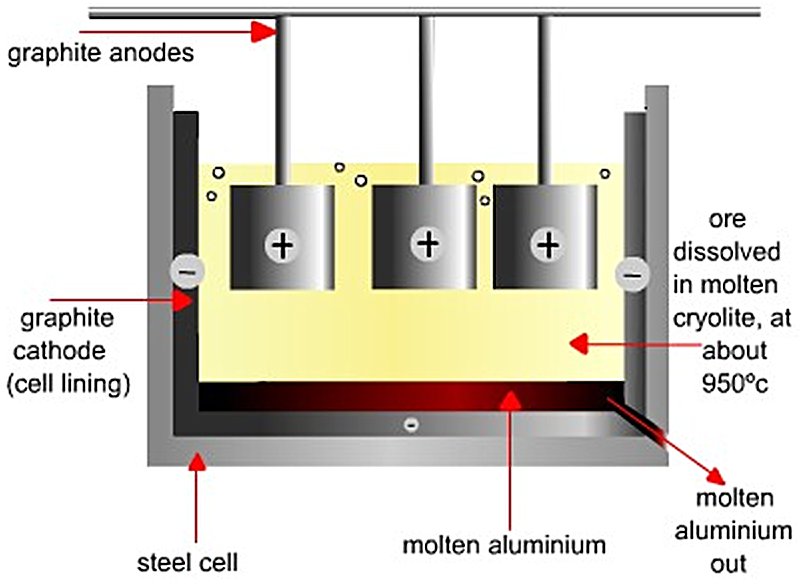 graphite anodes

+ + +

− −

ore dissolved in molten cryolite, at about 950ºc

graphite cathode (cell lining)

−

steel cell

molten aluminium

molten aluminium out